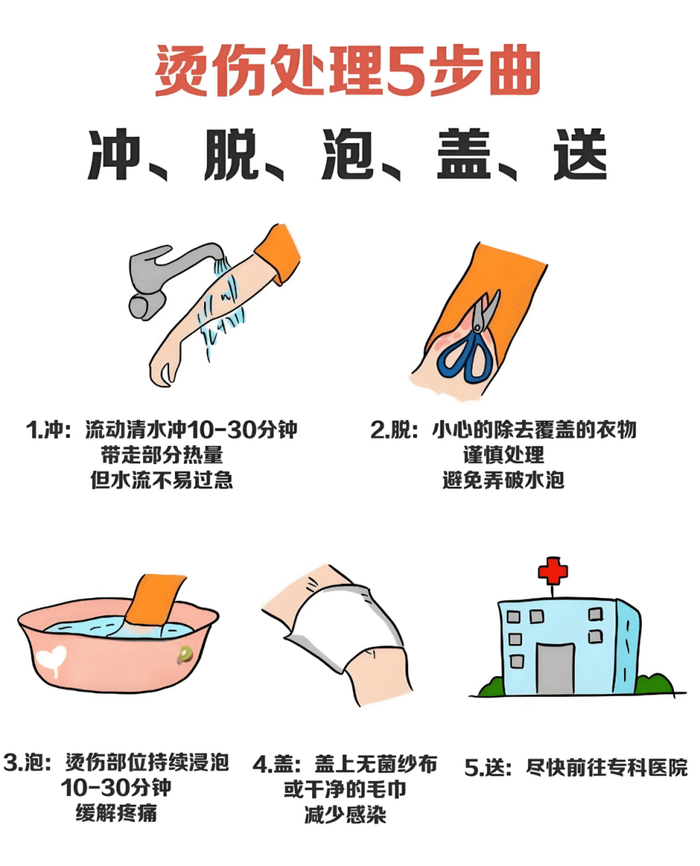 烫伤处理5步曲

冲、脱、泡、盖、送

1.冲：流动清水冲10-30分钟
带走部分热量
但水流不易过急

2.脱：小心的除去覆盖的衣物
谨慎处理
避免弄破水泡

3.泡：烫伤部位持续浸泡
10-30分钟
缓解疼痛

4.盖：盖上无菌纱布
或干净的毛巾
减少感染

5.送：尽快前往专科医院